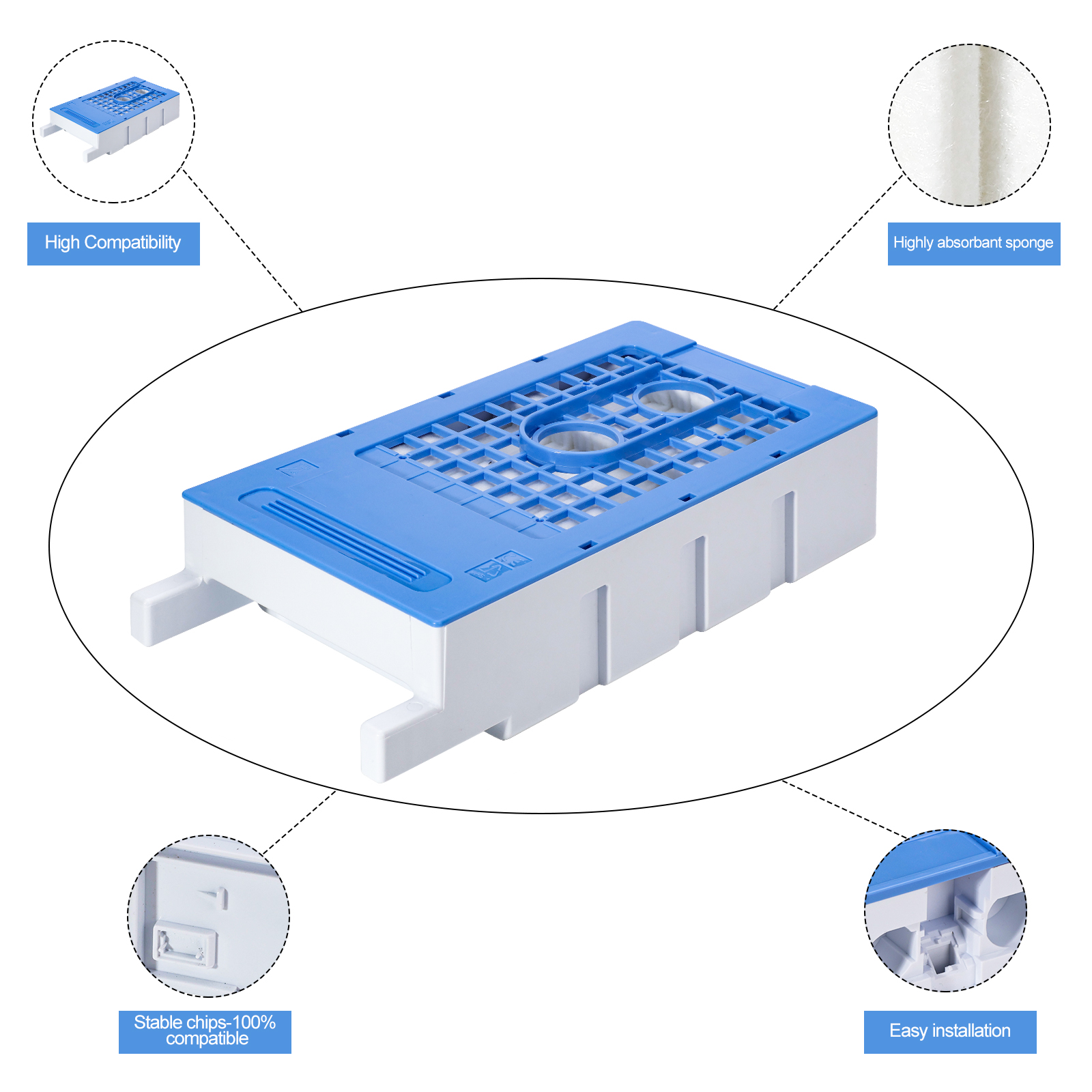 High Compatibility

Highly absorbant sponge

Stable chips-100% compatible

Easy installation